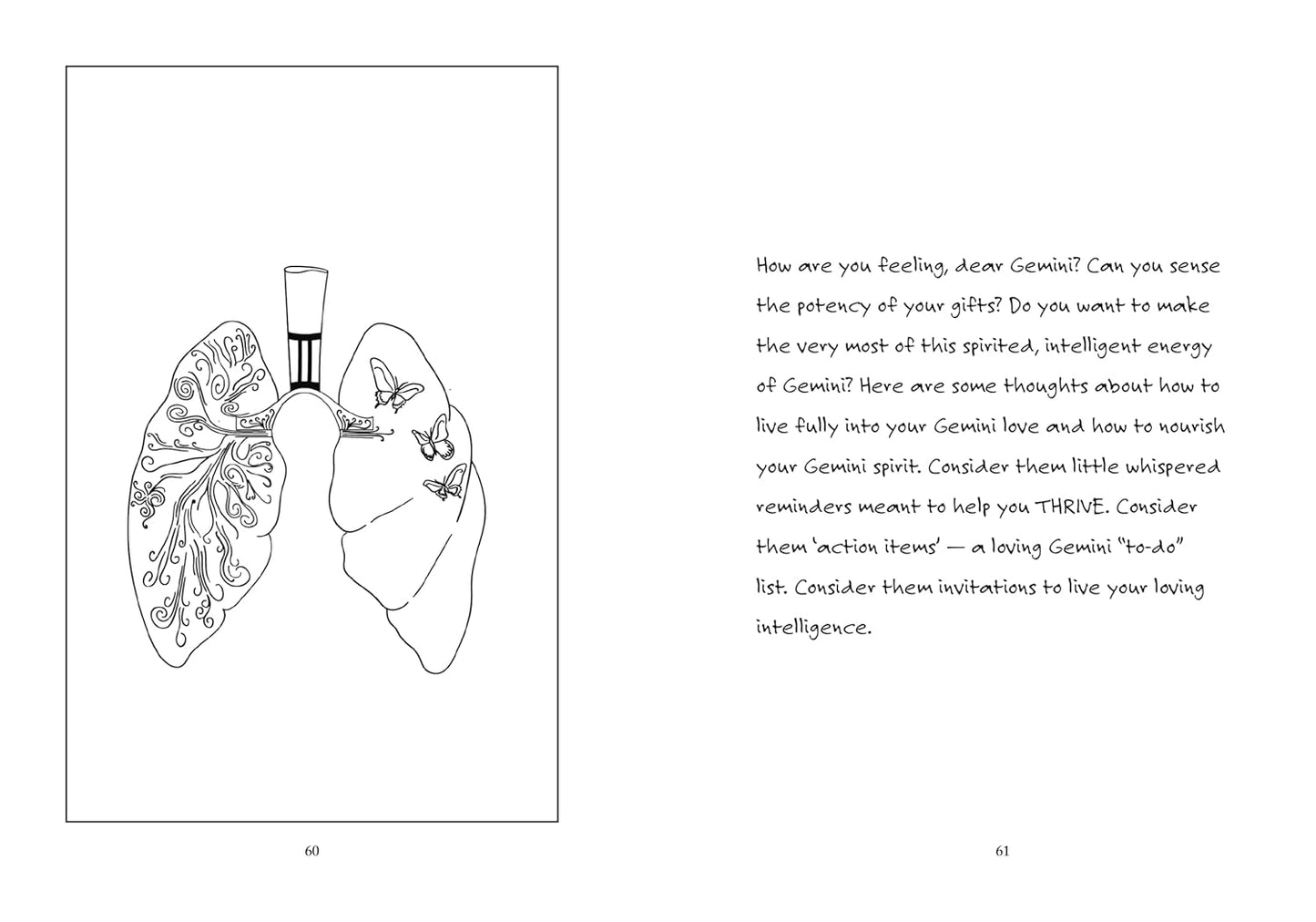 60

How are you feeling, dear Gemini? Can you sense the potency of your gifts? Do you want to make the very most of this spirited, intelligent energy of Gemini? Here are some thoughts about how to live fully into your Gemini love and how to nourish your Gemini spirit. Consider them little whispered reminders meant to help you THRIVE. Consider them 'action items' — a loving Gemini "to-do" list. Consider them invitations to live your loving intelligence.

61