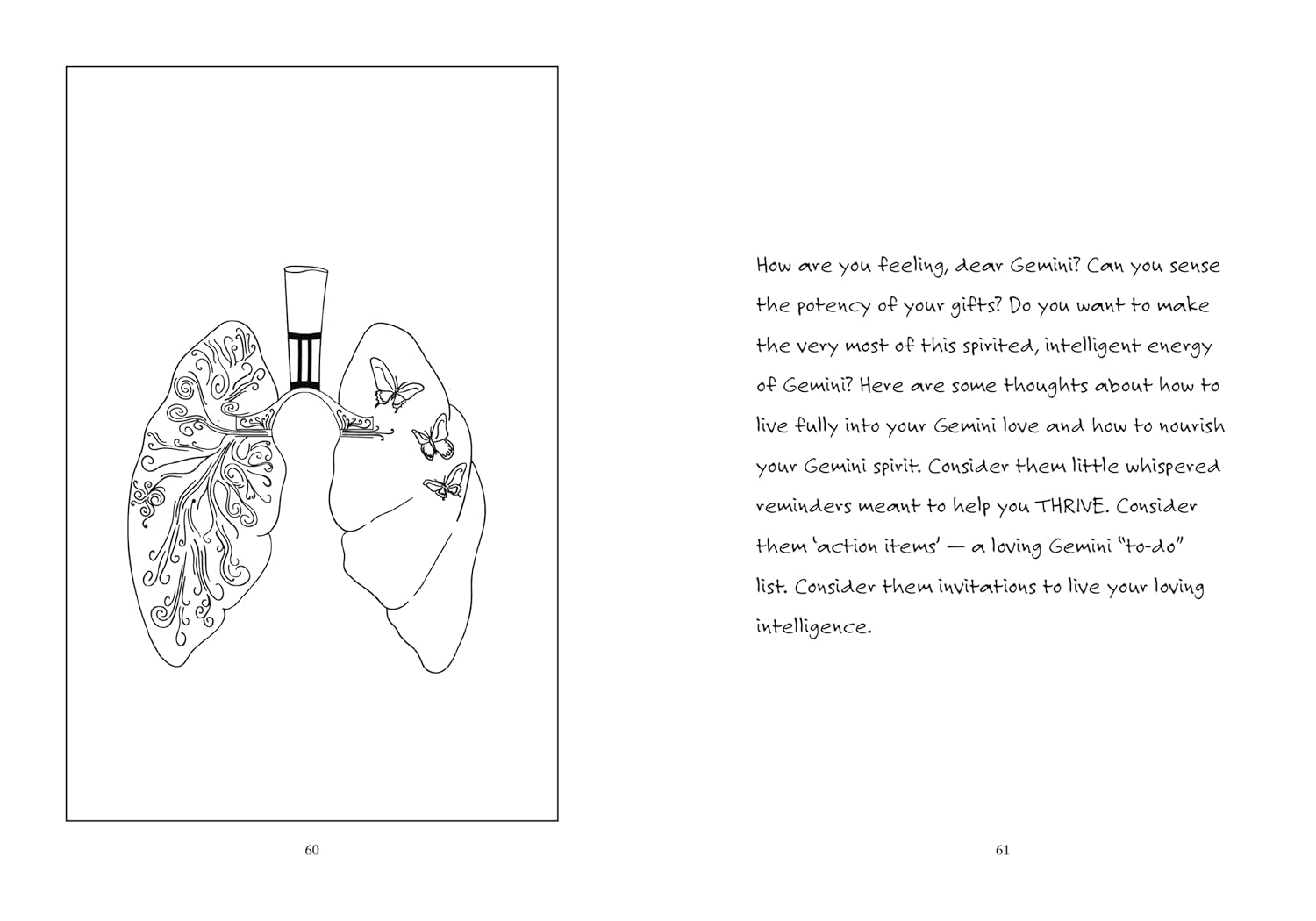 60

How are you feeling, dear Gemini? Can you sense the potency of your gifts? Do you want to make the very most of this spirited, intelligent energy of Gemini? Here are some thoughts about how to live fully into your Gemini love and how to nourish your Gemini spirit. Consider them little whispered reminders meant to help you THRIVE. Consider them 'action items' — a loving Gemini "to-do" list. Consider them invitations to live your loving intelligence.

61